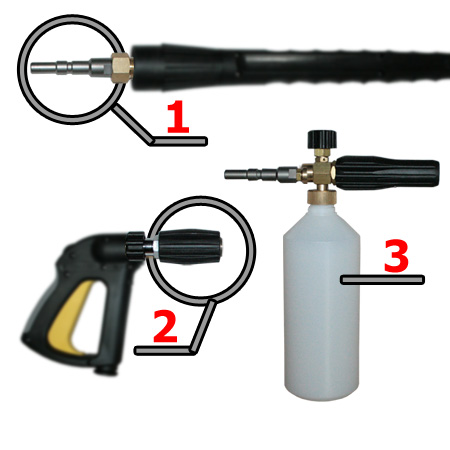 1

2

3